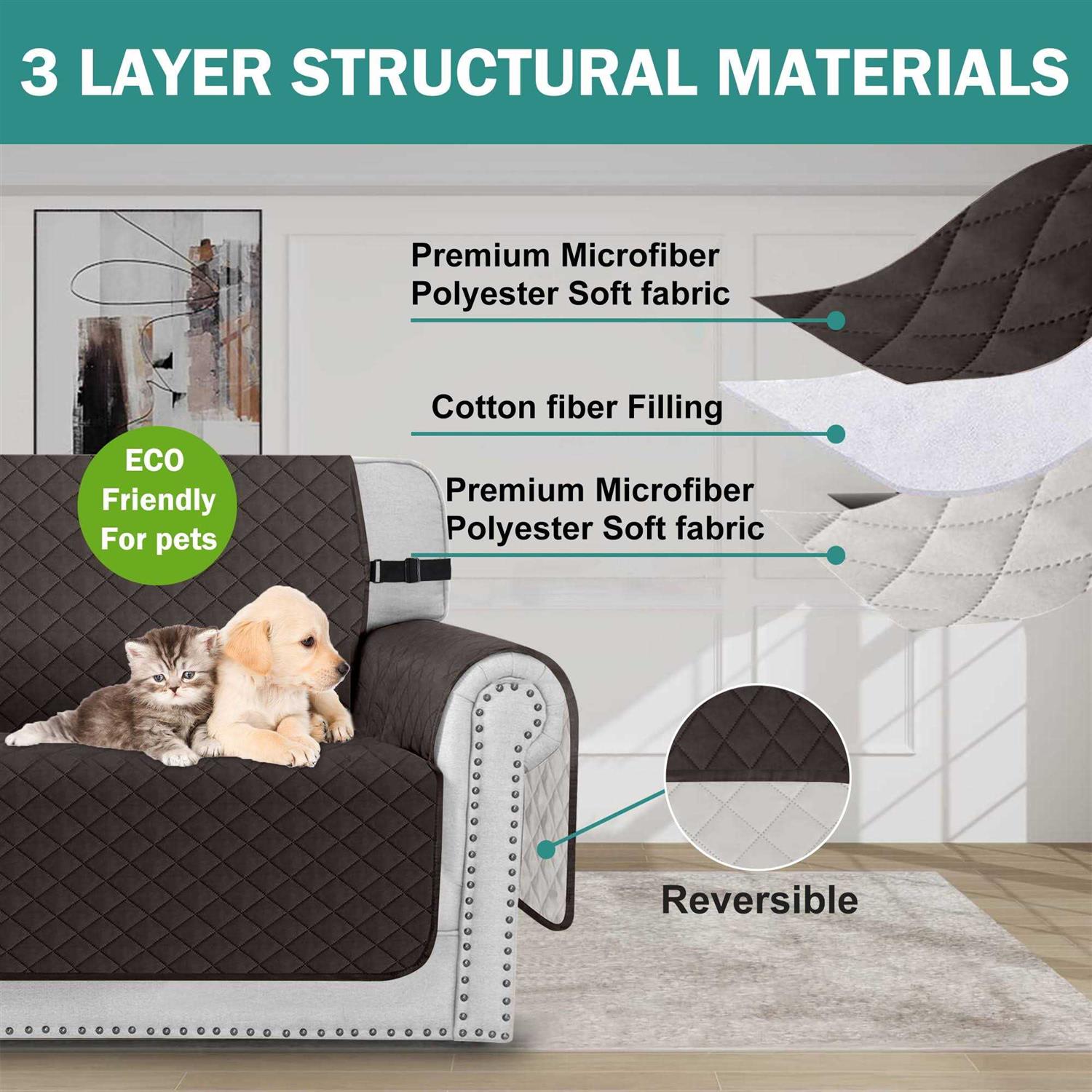 3 LAYER STRUCTURAL MATERIALS

Premium Microfiber Polyester Soft fabric

Cotton fiber Filling

Premium Microfiber Polyester Soft fabric

ECO Friendly For pets

Reversible