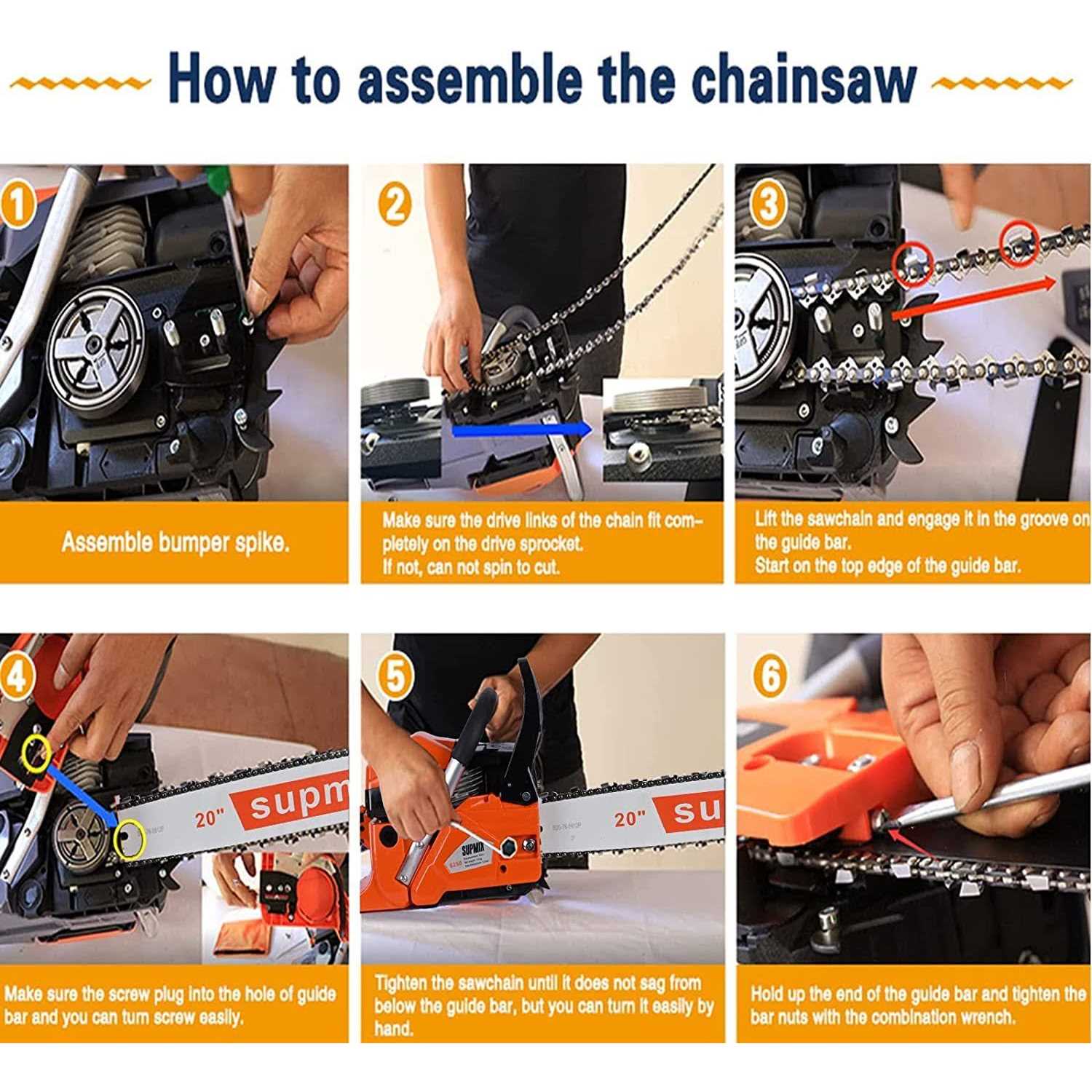 How to assemble the chainsaw

1

Assemble bumper spike.

2

Make sure the drive links of the chain fit completely on the drive sprocket.
If not, can not spin to cut.

3

Lift the sawchain and engage it in the groove on the guide bar.
Start on the top edge of the guide bar.

4

20" supm

Make sure the screw plug into the hole of guide bar and you can turn screw easily.

5

SUPMIX

20" su

Tighten the sawchain until it does not sag from below the guide bar, but you can turn it easily by hand.

6

Hold up the end of the guide bar and tighten the bar nuts with the combination wrench.