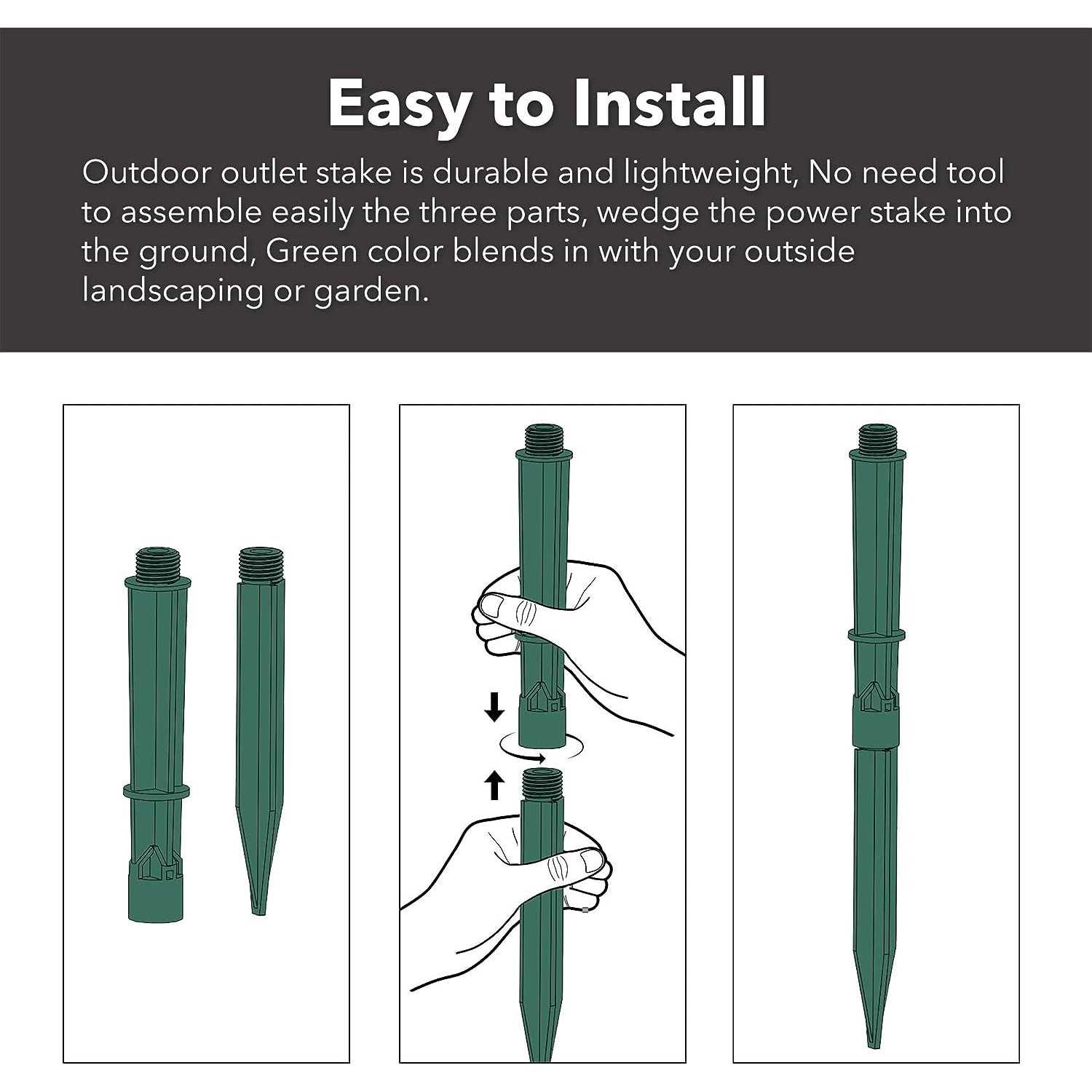 Easy to Install

Outdoor outlet stake is durable and lightweight, No need tool to assemble easily the three parts, wedge the power stake into the ground, Green color blends in with your outside landscaping or garden.