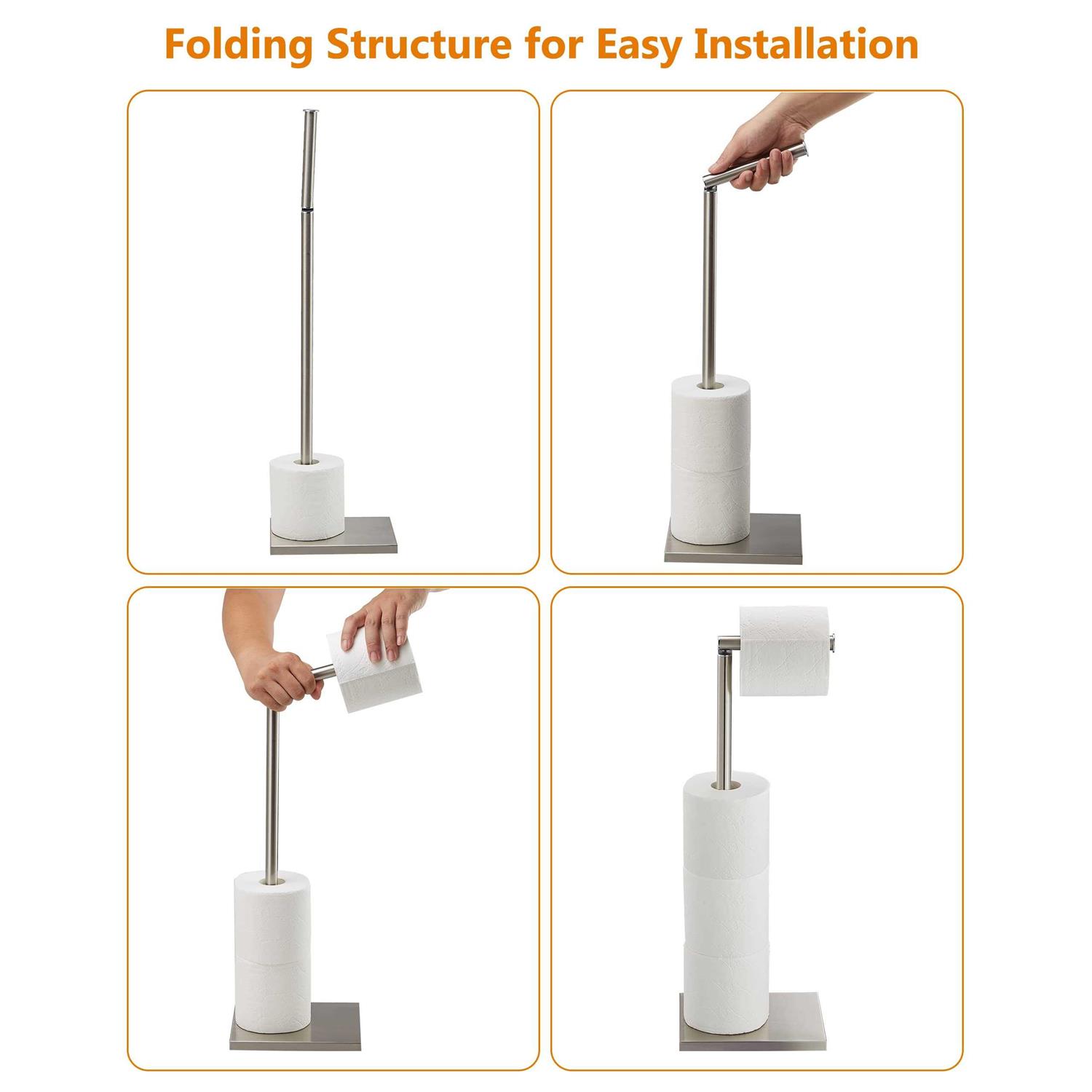 Folding Structure for Easy Installation