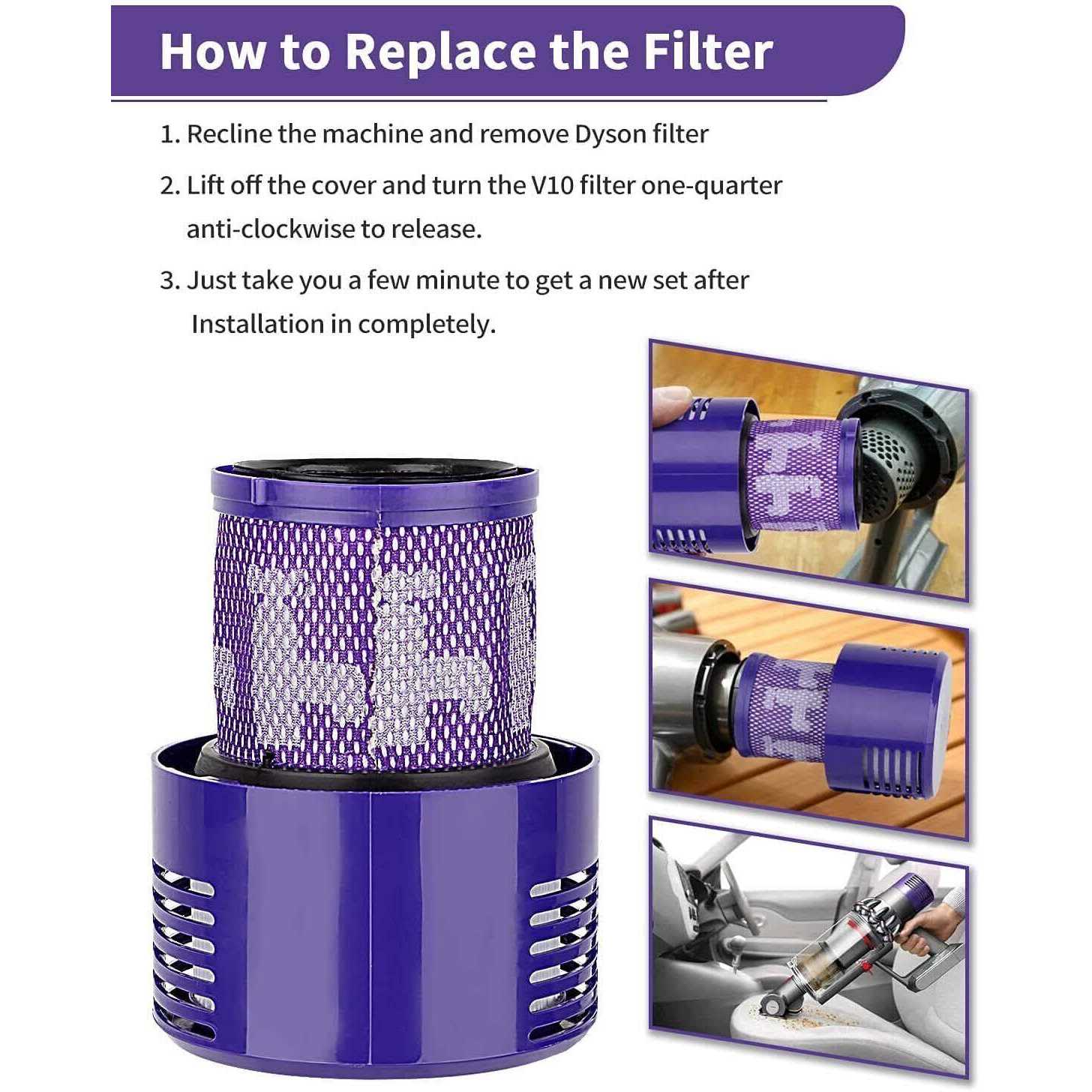 How to Replace the Filter

1. Recline the machine and remove Dyson filter

2. Lift off the cover and turn the V10 filter one-quarter anti-clockwise to release.

3. Just take you a few minute to get a new set after Installation in completely.