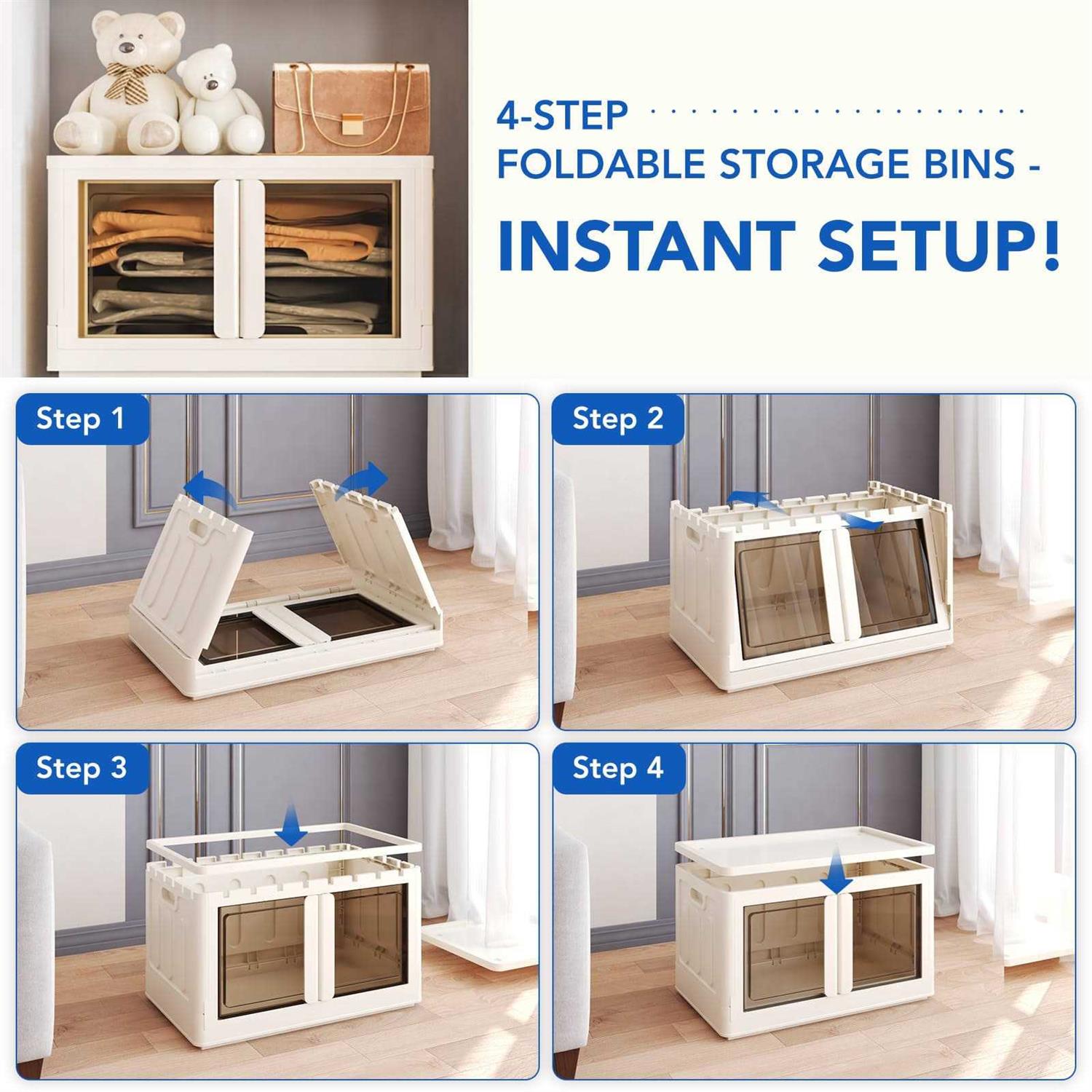 4-STEP
FOLDABLE STORAGE BINS -
INSTANT SETUP!

Step 1

Step 2

Step 3

Step 4