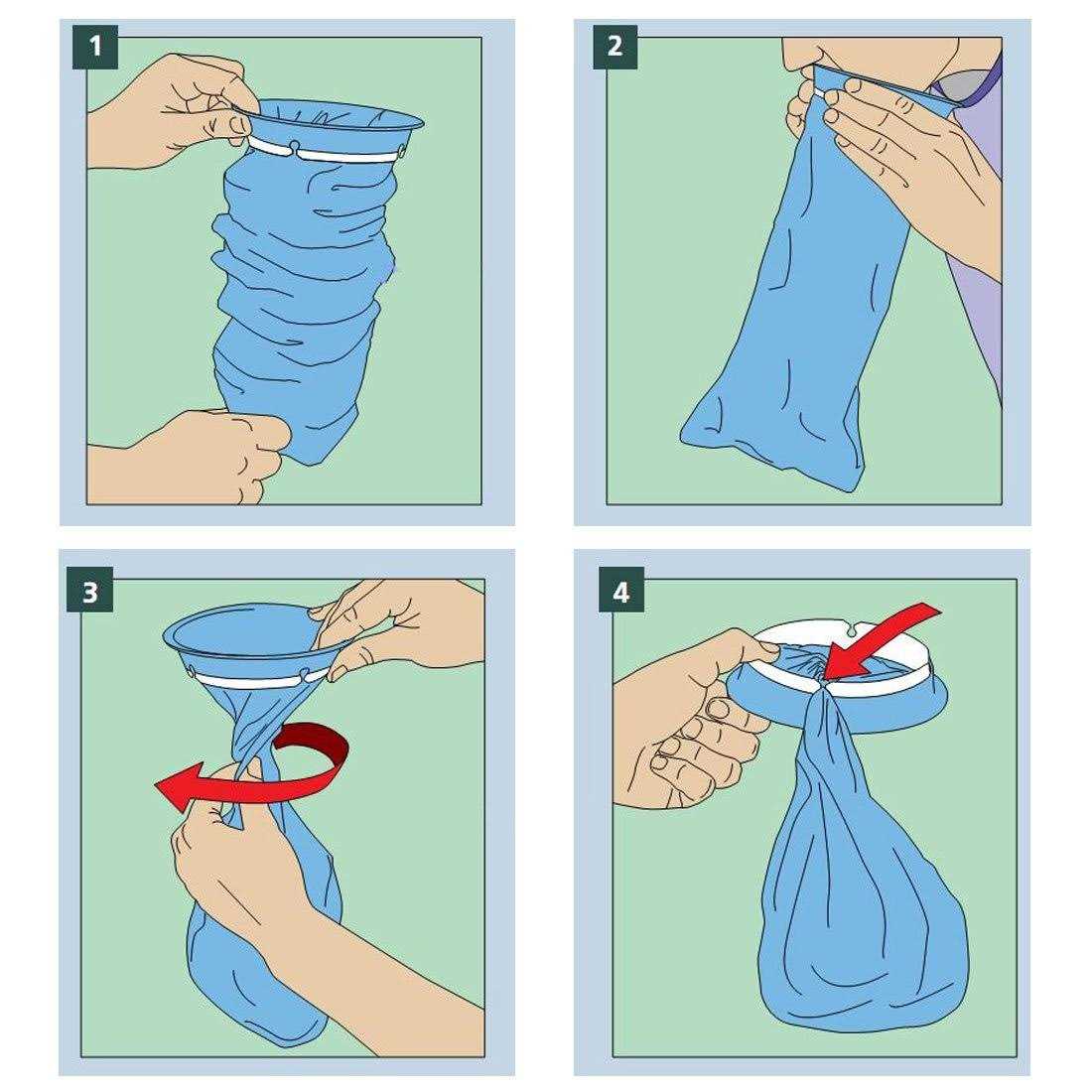 1

2

3

4