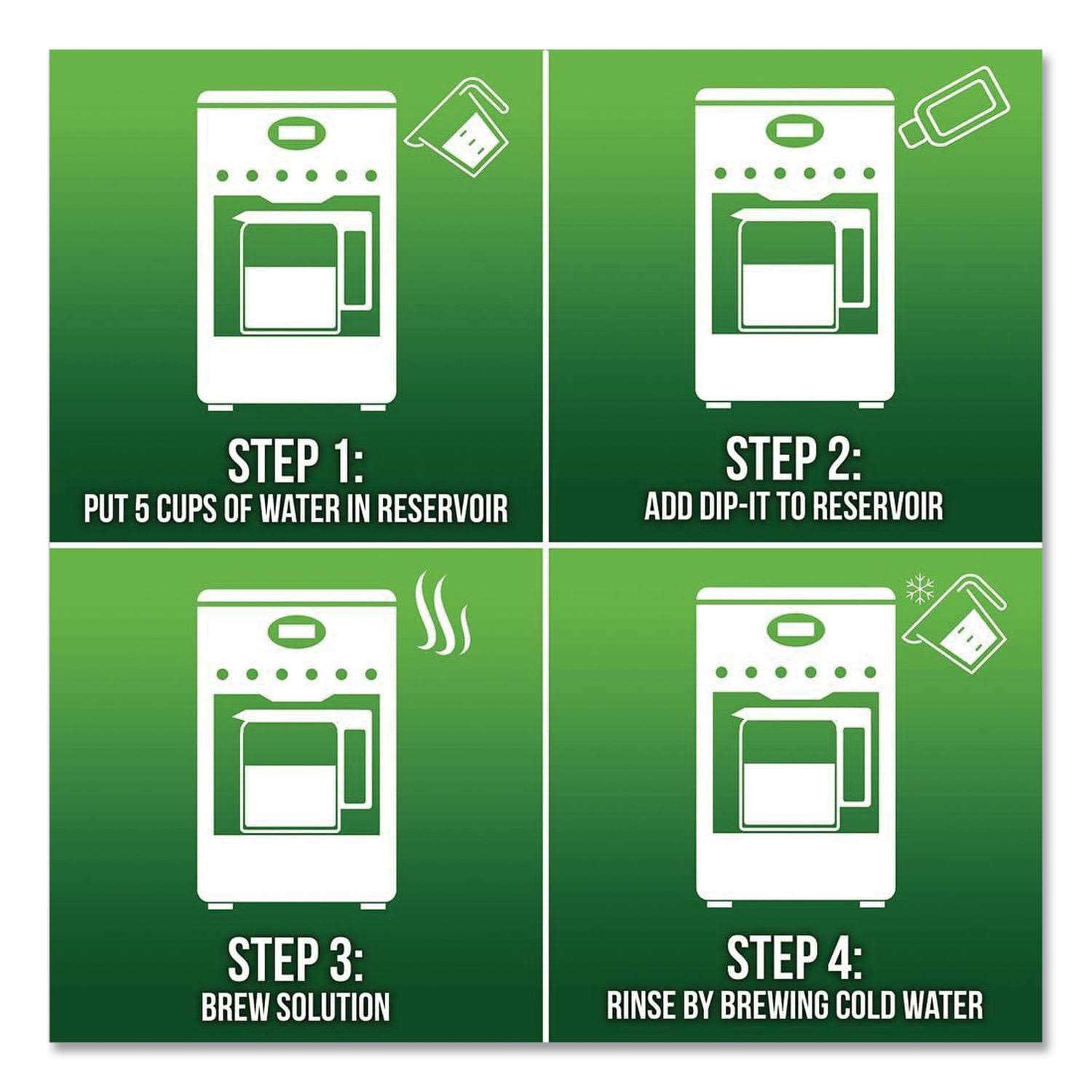 STEP 1:
PUT 5 CUPS OF WATER IN RESERVOIR

STEP 2:
ADD DIP-IT TO RESERVOIR

STEP 3:
BREW SOLUTION

STEP 4:
RINSE BY BREWING COLD WATER