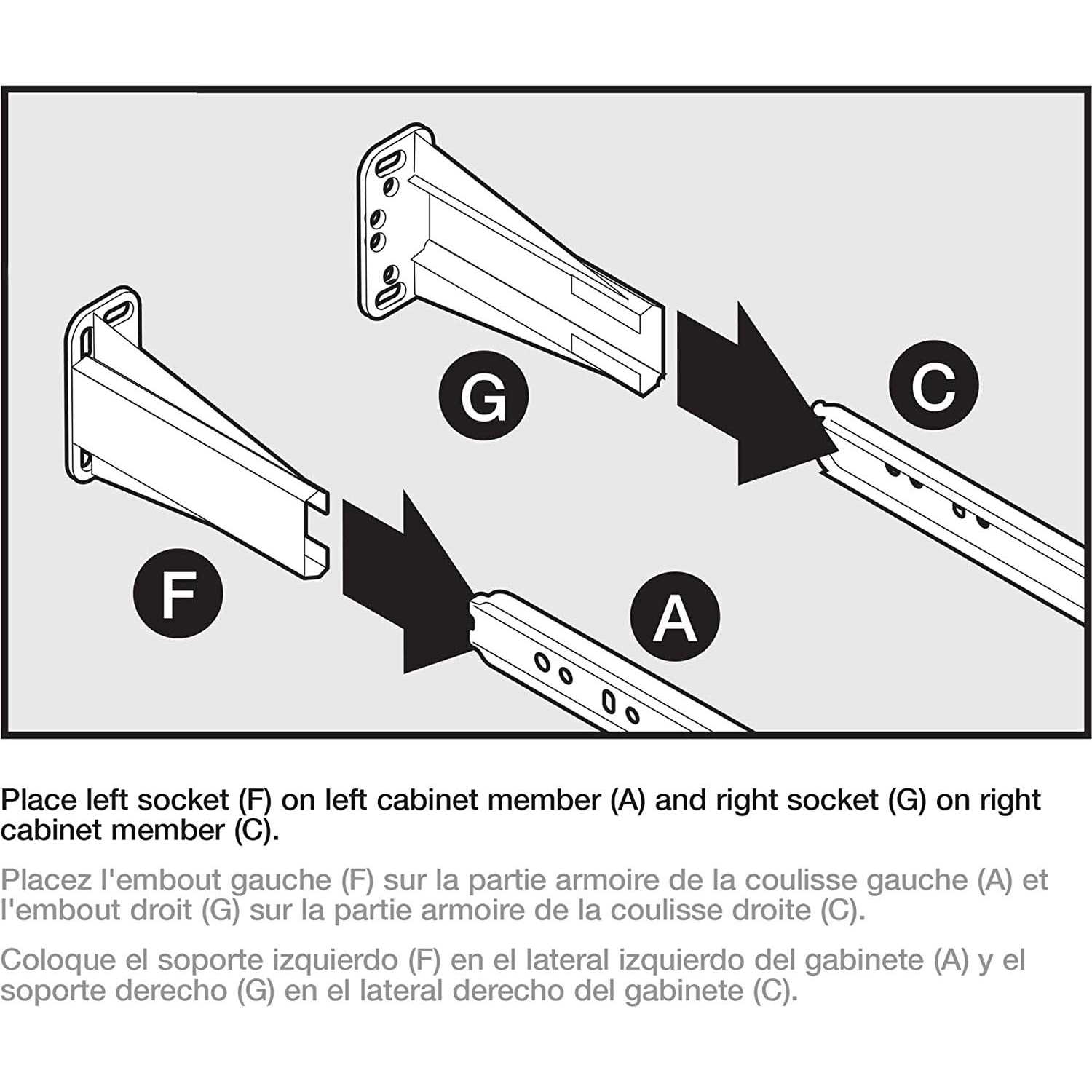 G

C

F

A

Place left socket (F) on left cabinet member (A) and right socket (G) on right cabinet member (C).

Placez l'embout gauche (F) sur la partie armoire de la coulisse gauche (A) et l'embout droit (G) sur la partie armoire de la coulisse droite (C).

Coloque el soporte izquierdo (F) en el lateral izquierdo del gabinete (A) y el soporte derecho (G) en el lateral derecho del gabinete (C).