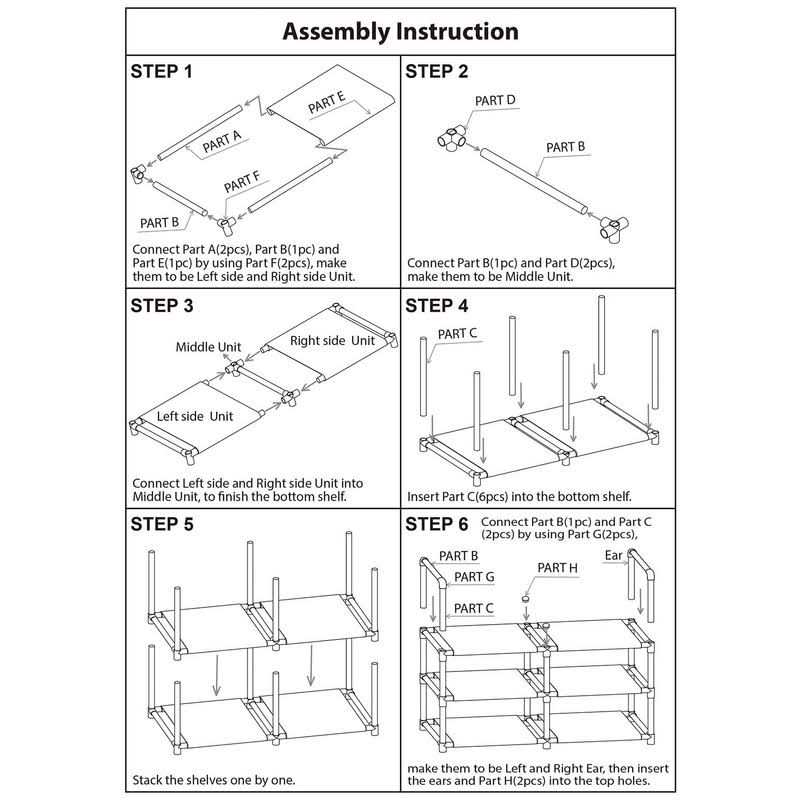 Assembly Instruction

STEP 1

PART E

PART A

PART F

PART B

Connect Part A(2pcs), Part B(1pc) and Part E(1pc) by using Part F(2pcs), make them to be Left side and Right side Unit.

STEP 2

PART D

PART B

Connect Part B(1pc) and Part D(2pcs), make them to be Middle Unit.

STEP 3

Middle Unit

Right side Unit

Left side Unit

Connect Left side and Right side Unit into Middle Unit, to finish the bottom shelf.

STEP 4

PART C

Insert Part C(6pcs) into the bottom shelf.

STEP 5

Stack the shelves one by one.

STEP 6 Connect Part B(1pc) and Part C (2pcs) by using Part G(2pcs),

PART B

PART G

PART C

PART H

Ear

make them to be Left and Right Ear, then insert the ears and Part H(2pcs) into the top holes.