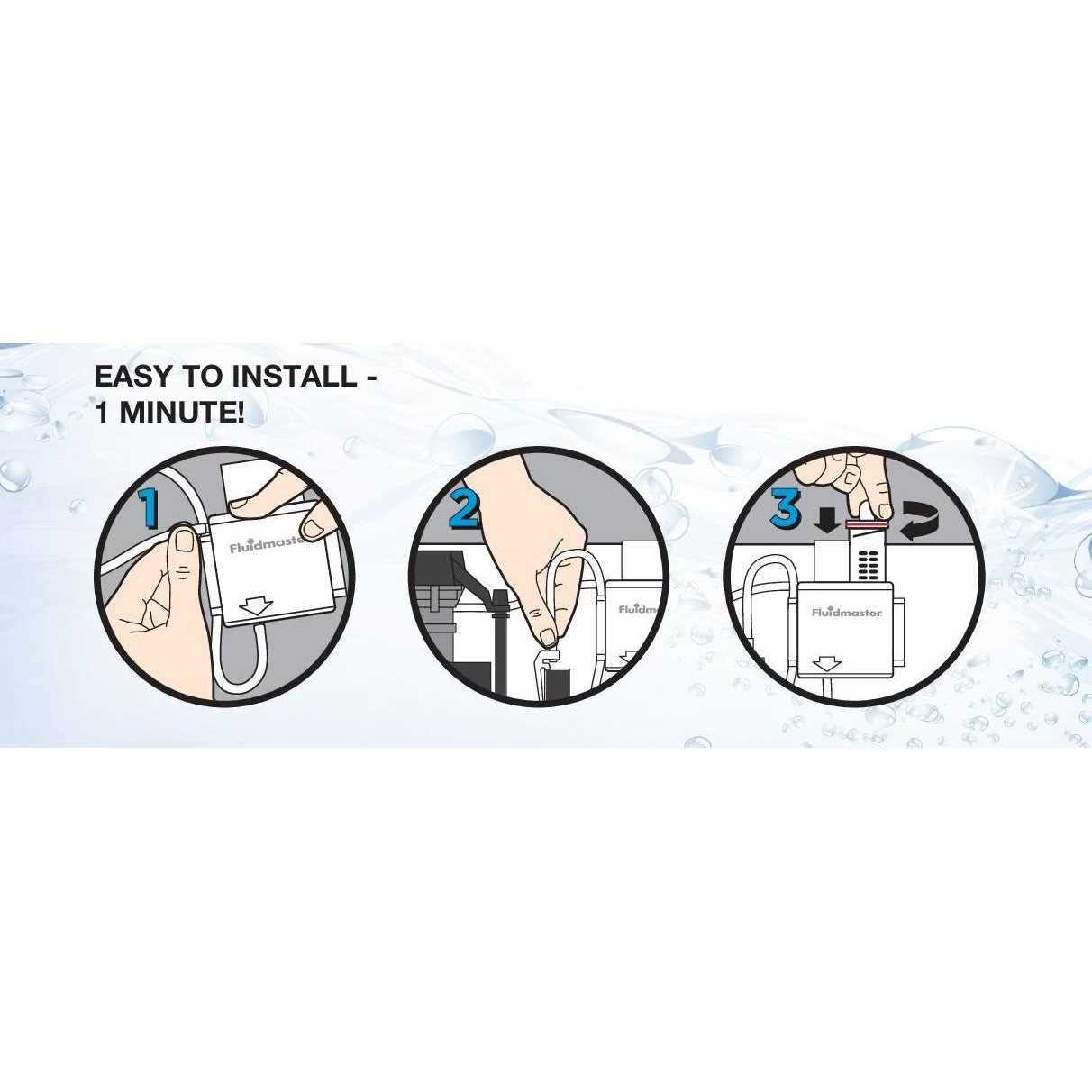 EASY TO INSTALL - 1 MINUTE!

1

Fluidmaster

2

Fluidm

3

Fluidmaster