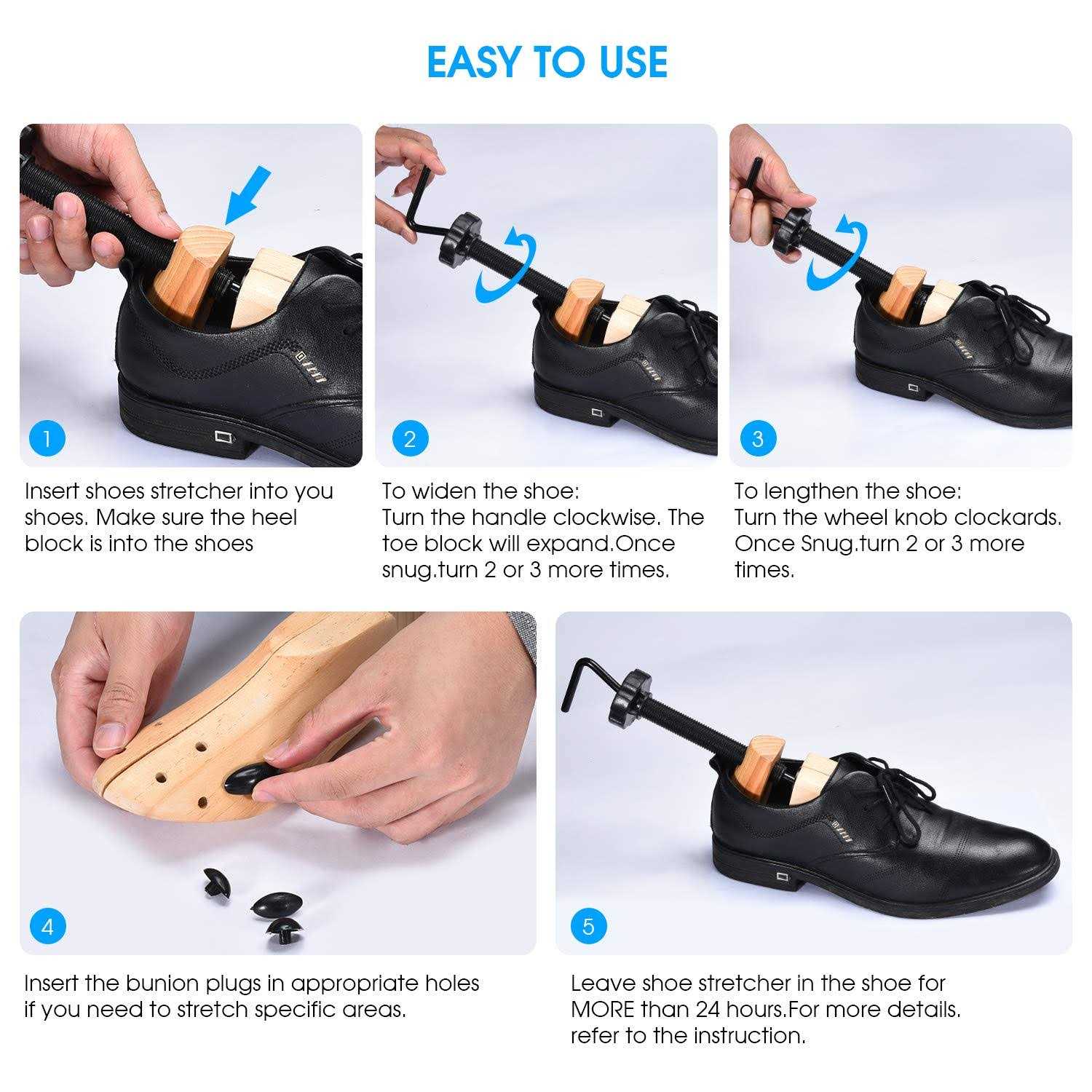 EASY TO USE

1

Insert shoes stretcher into you shoes. Make sure the heel block is into the shoes

2

To widen the shoe:
Turn the handle clockwise. The toe block will expand.Once snug.turn 2 or 3 more times.

3

To lengthen the shoe:
Turn the wheel knob clockards. Once Snug.turn 2 or 3 more times.

4

Insert the bunion plugs in appropriate holes if you need to stretch specific areas.

5

Leave shoe stretcher in the shoe for MORE than 24 hours.For more details. refer to the instruction.