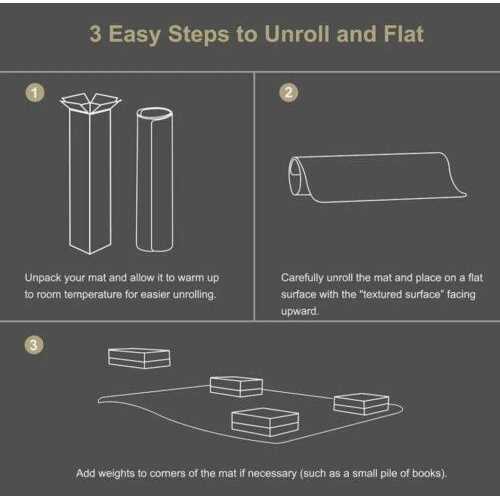 3 Easy Steps to Unroll and Flat

1

Unpack your mat and allow it to warm up to room temperature for easier unrolling.

2

Carefully unroll the mat and place on a flat surface with the "textured surface" facing upward.

3

Add weights to corners of the mat if necessary (such as a small pile of books).